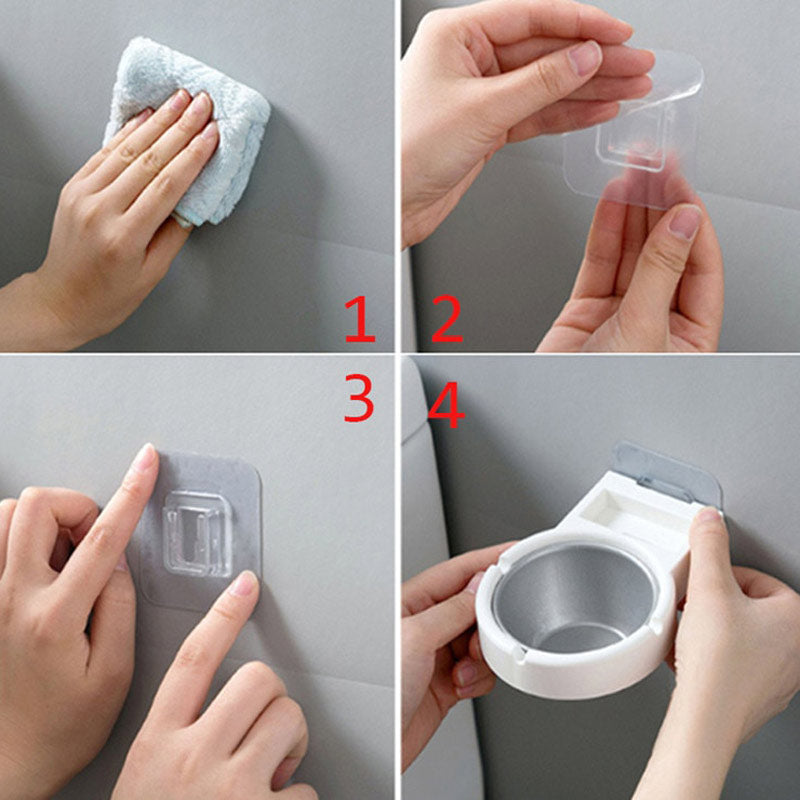 1
2
3
4